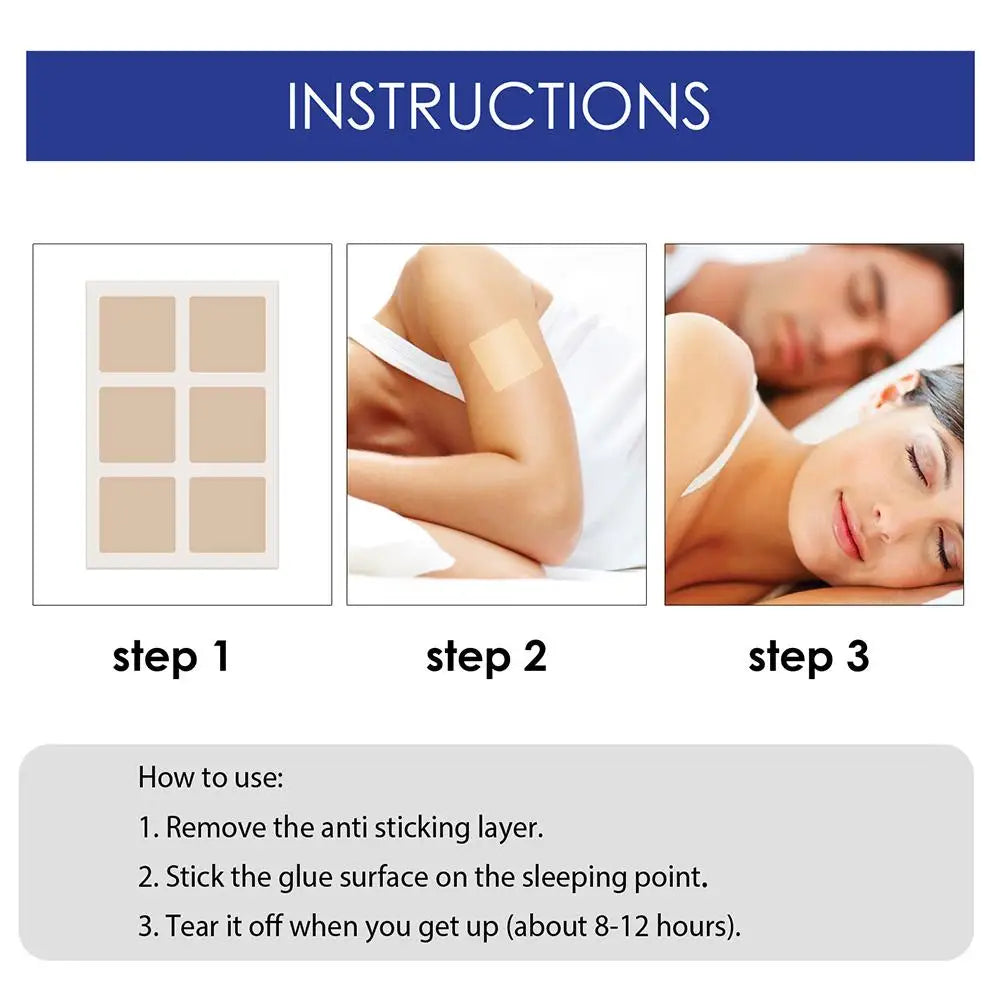 INSTRUCTIONS

step 1

step 2

step 3

How to use:

1. Remove the anti sticking layer.

2. Stick the glue surface on the sleeping point.

3. Tear it off when you get up (about 8-12 hours).