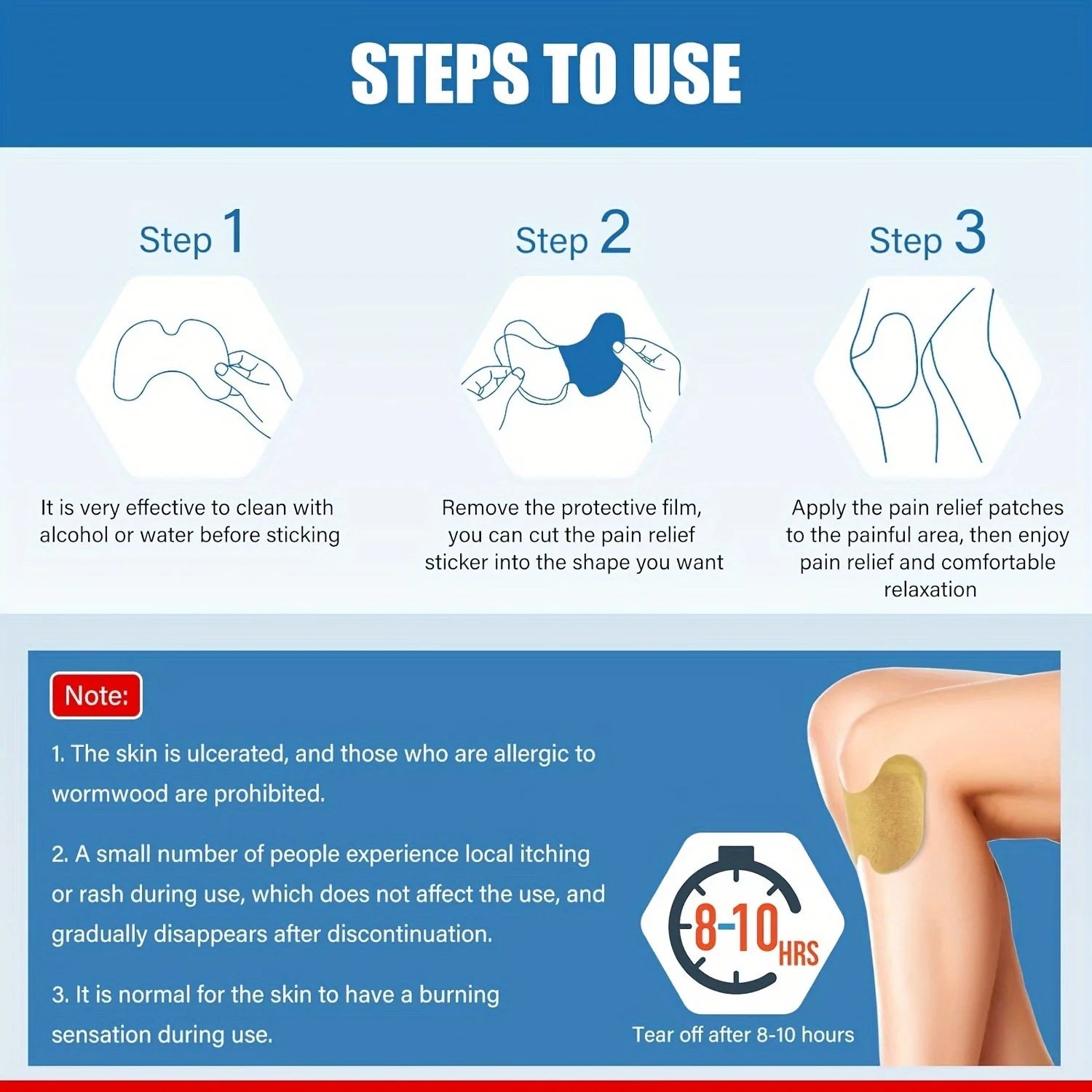 STEPS TO USE

Step 1

It is very effective to clean with alcohol or water before sticking

Step 2

Remove the protective film, you can cut the pain relief sticker into the shape you want

Step 3

Apply the pain relief patches to the painful area, then enjoy pain relief and comfortable relaxation

Note:

1. The skin is ulcerated, and those who are allergic to wormwood are prohibited.

2. A small number of people experience local itching or rash during use, which does not affect the use, and gradually disappears after discontinuation.

3. It is normal for the skin to have a burning sensation during use.

8-10 HRS

Tear off after 8-10 hours